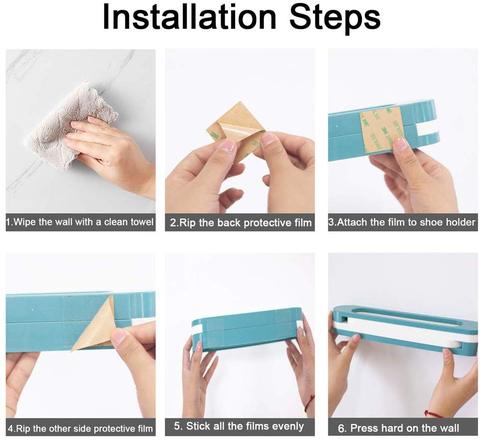 Installation Steps

1.Wipe the wall with a clean towel

2.Rip the back protective film

3.Attach the film to shoe holder

4.Rip the other side protective film

5. Stick all the films evenly

6. Press hard on the wall